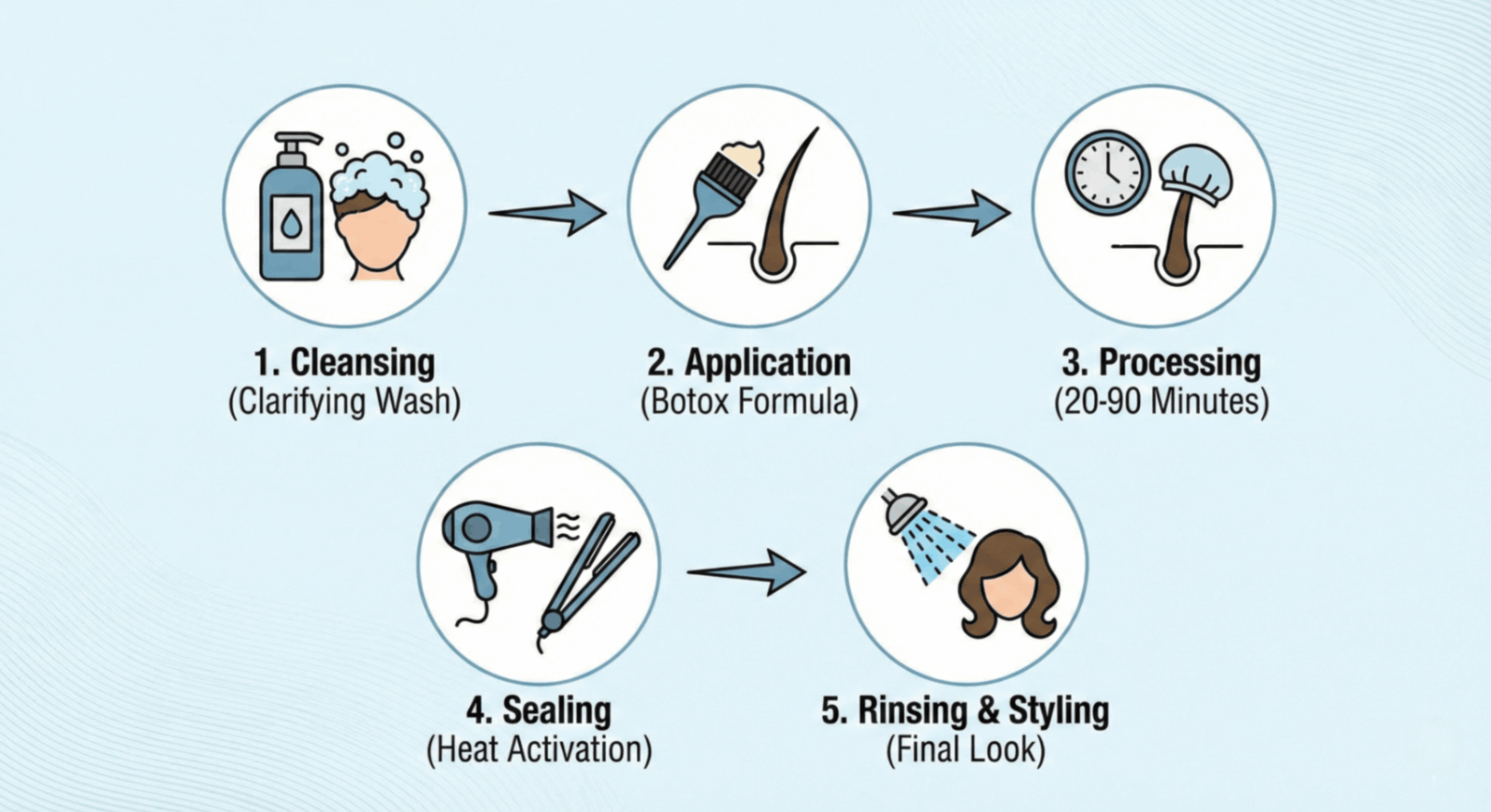 1. Cleansing
(Clarifying Wash)

2. Application
(Botox Formula)

3. Processing
(20-90 Minutes)

4. Sealing
(Heat Activation)

5. Rinsing & Styling
(Final Look)